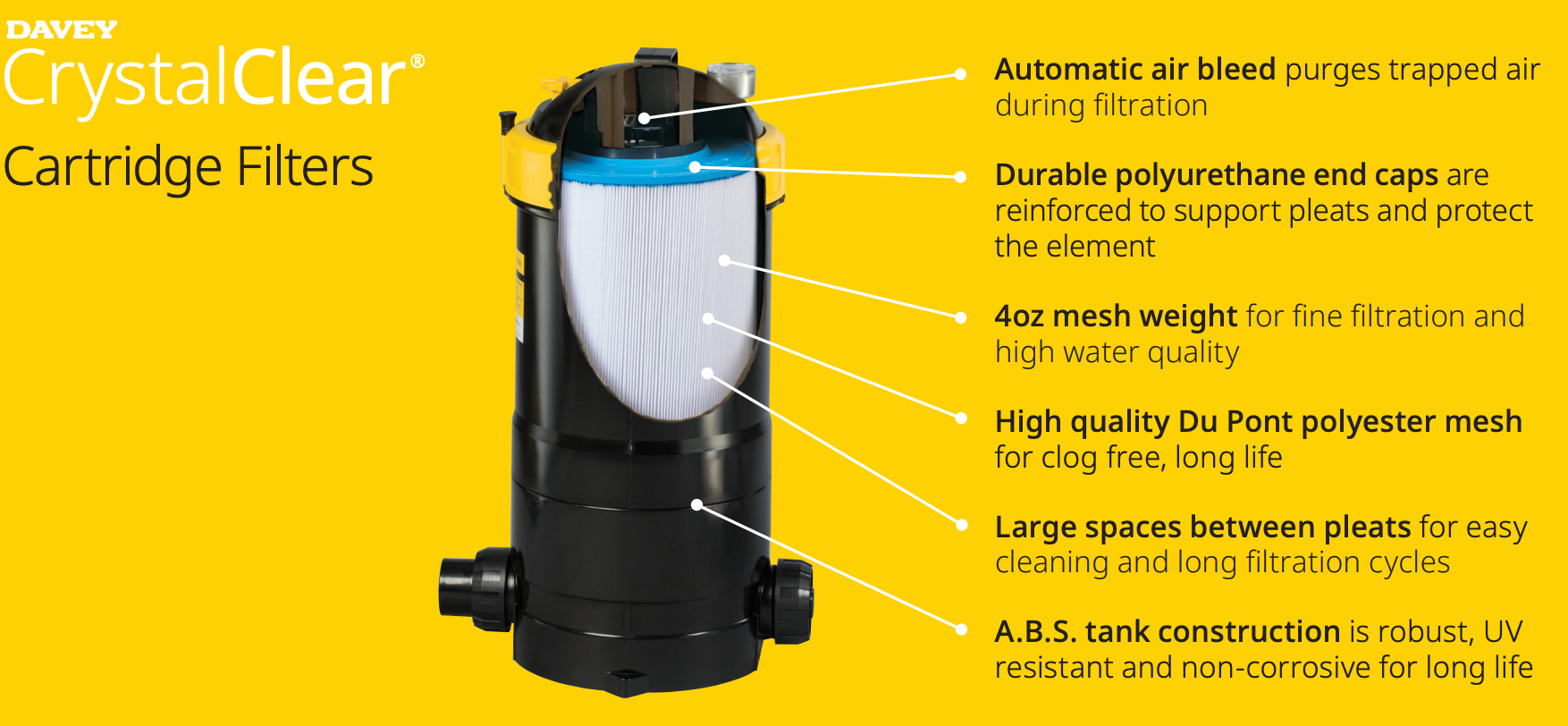 DAVEY
CrystalClear®
Cartridge Filters

Automatic air bleed purges trapped air during filtration

Durable polyurethane end caps are reinforced to support pleats and protect the element

4oz mesh weight for fine filtration and high water quality

High quality Du Pont polyester mesh for clog free, long life

Large spaces between pleats for easy cleaning and long filtration cycles

A.B.S. tank construction is robust, UV resistant and non-corrosive for long life